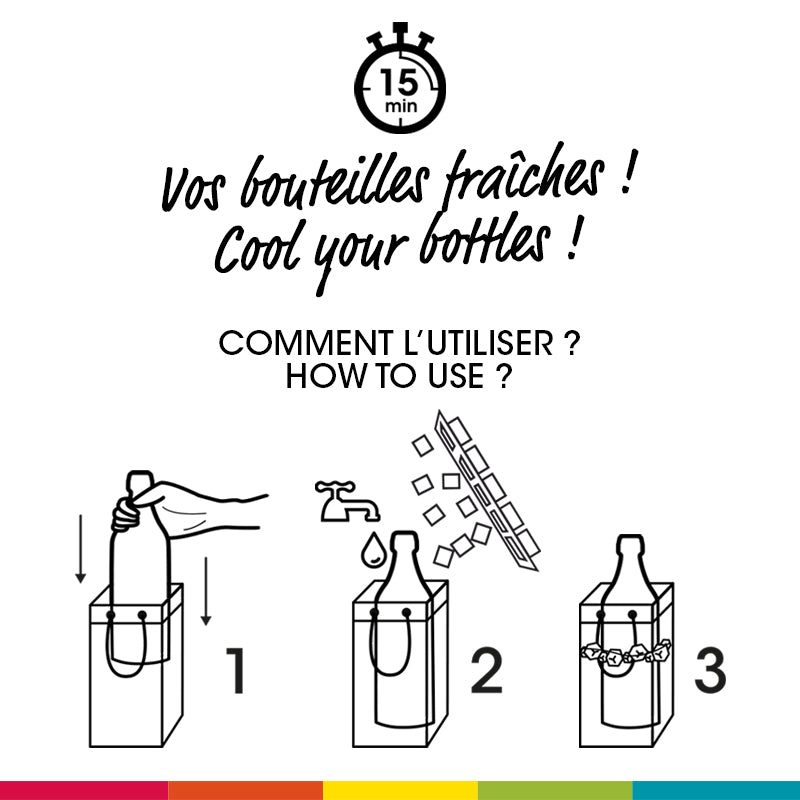 15 min

Vos bouteilles fraîches !
Cool your bottles !

COMMENT L'UTILISER ?
HOW TO USE ?

1

2

3