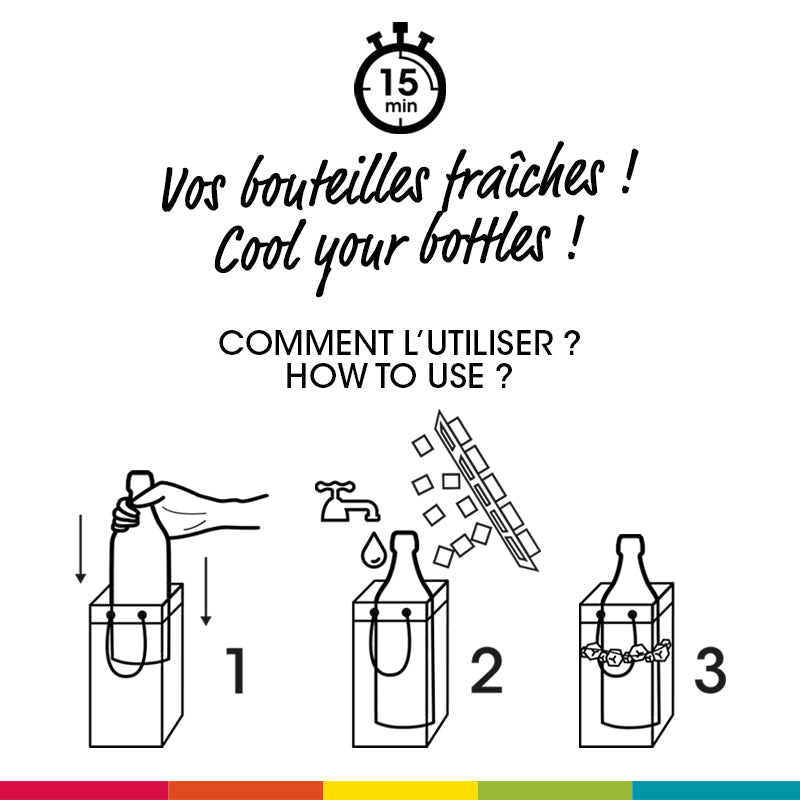 15 min

Vos bouteilles fraîches !
Cool your bottles !

COMMENT L'UTILISER ?
HOW TO USE ?

1

2

3